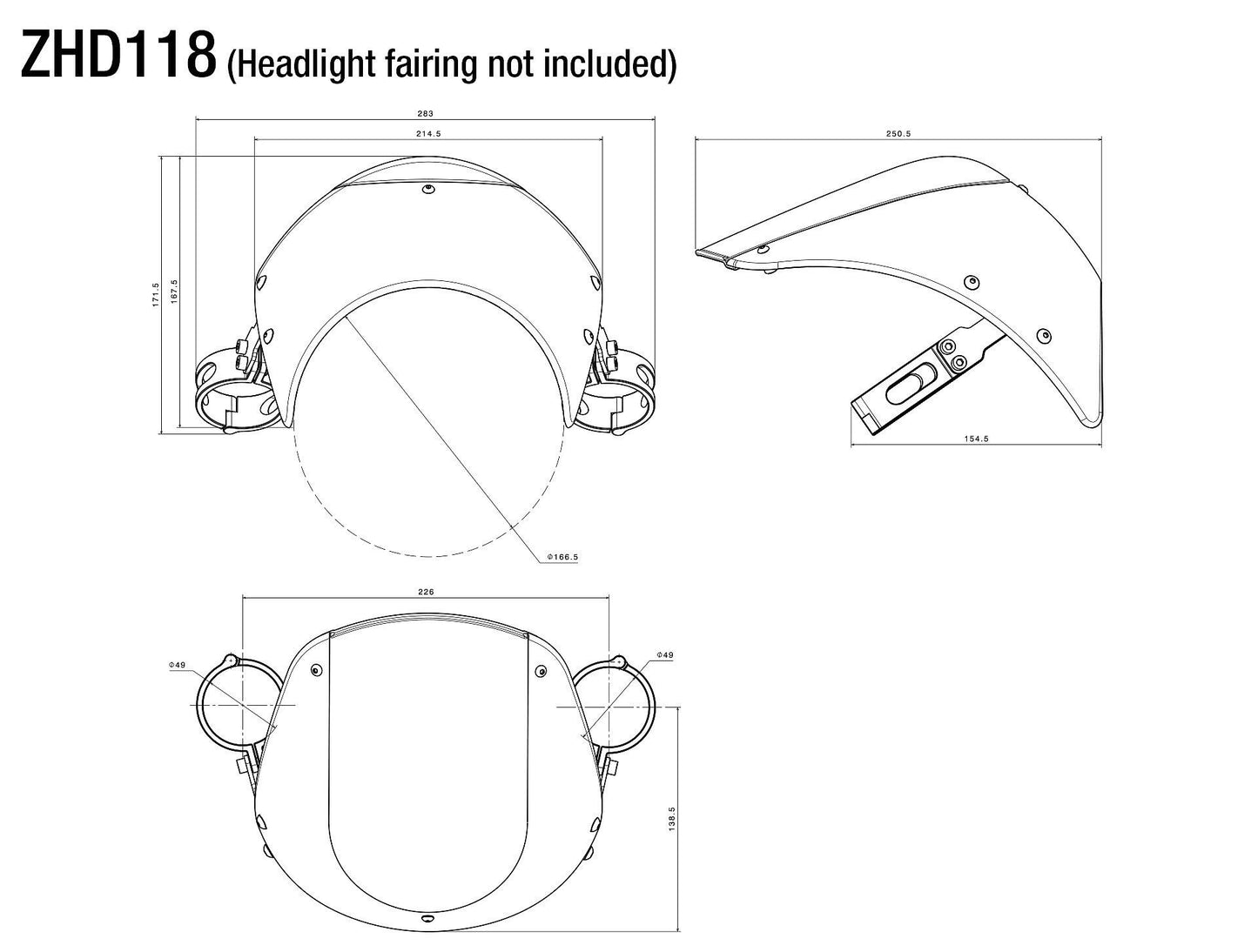 ZHD118 (Headlight fairing not included)

283

214.5

171.5

167.5

Φ166.5

250.5

154.5

226

Φ49

Φ49

138.5